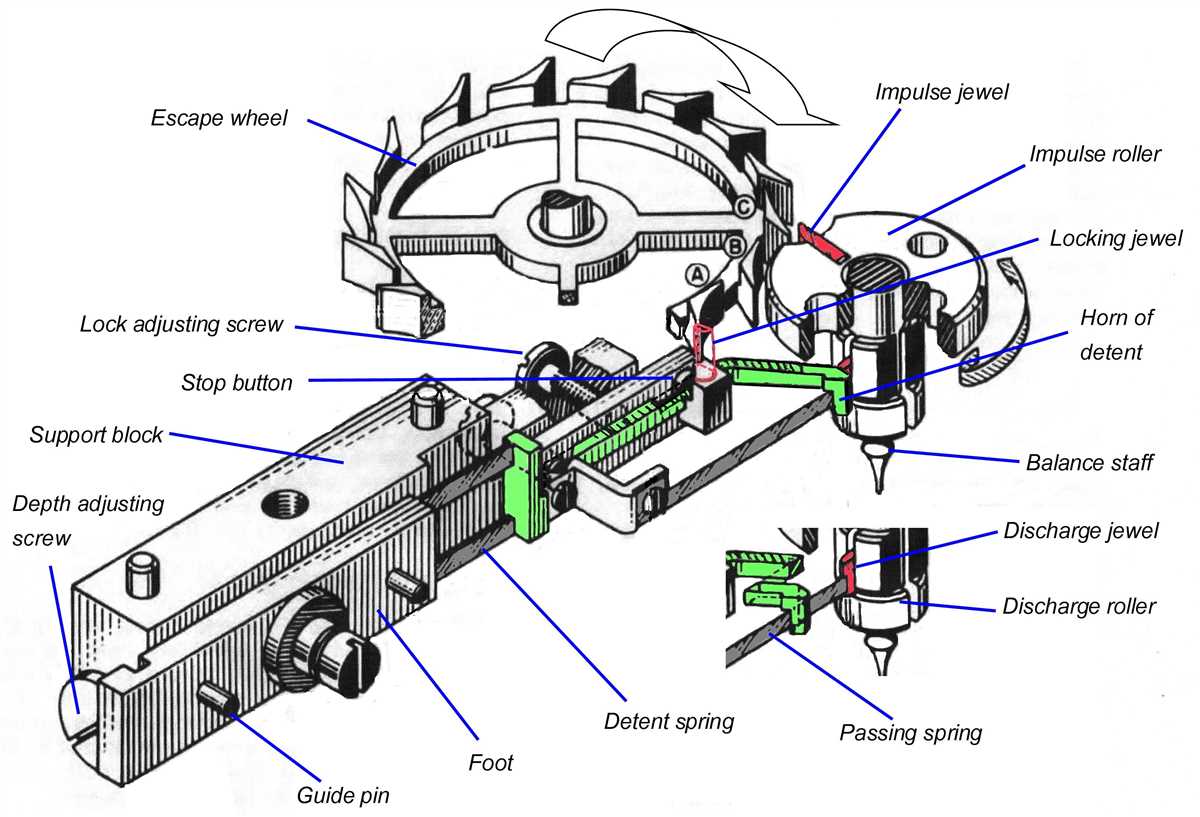 Escape wheel

Impulse jewel

Impulse roller

Locking jewel

C

B

A

Lock adjusting screw

Horn of detent

Stop button

Support block

Balance staff

Depth adjusting screw

Discharge jewel

Discharge roller

Detent spring

Passing spring

Foot

Guide pin